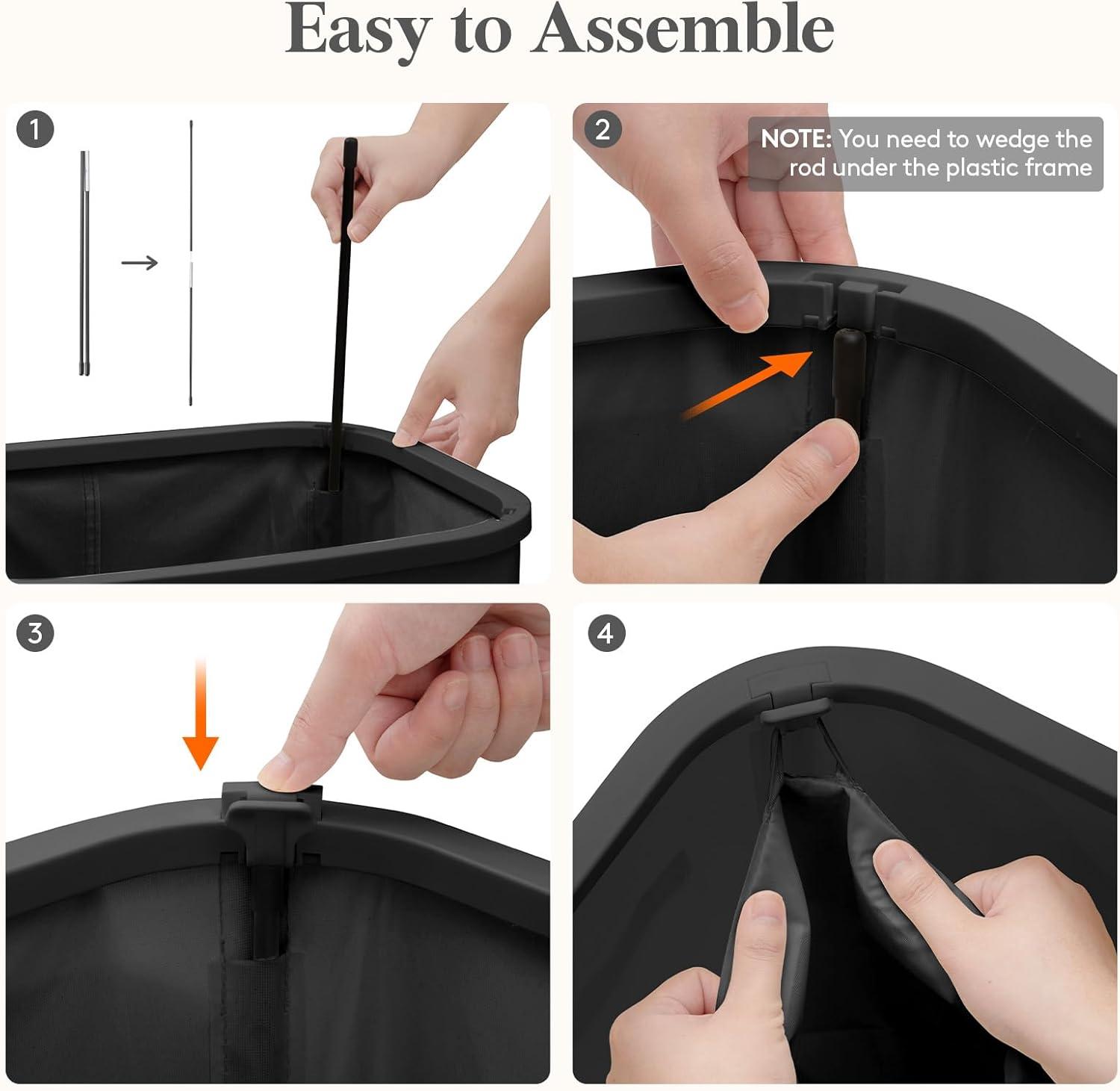 Easy to Assemble

1

2

NOTE: You need to wedge the rod under the plastic frame

3

4